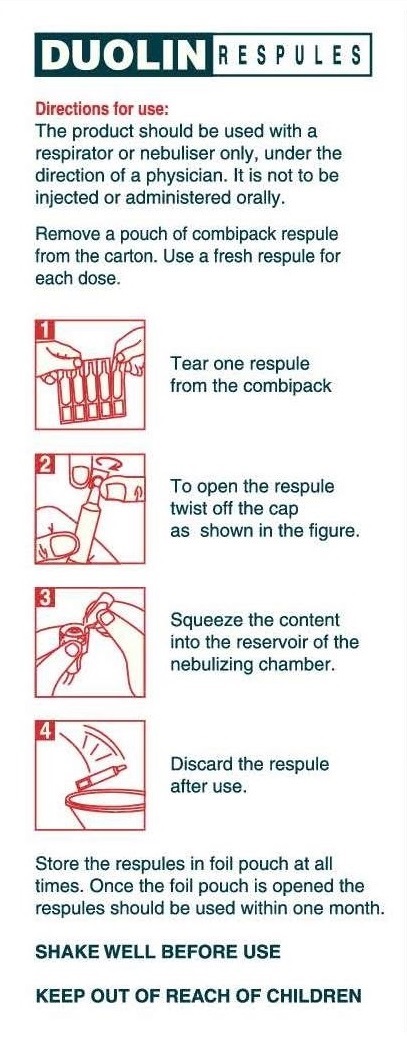 DUOLIN RESPULES

Directions for use:
The product should be used with a respirator or nebuliser only, under the direction of a physician. It is not to be injected or administered orally.

Remove a pouch of combipack respule from the carton. Use a fresh respule for each dose.

1

Tear one respule from the combipack

2

To open the respule twist off the cap as shown in the figure.

3

Squeeze the content into the reservoir of the nebulizing chamber.

4

Discard the respule after use.

Store the respules in foil pouch at all times. Once the foil pouch is opened the respules should be used within one month.

SHAKE WELL BEFORE USE

KEEP OUT OF REACH OF CHILDREN